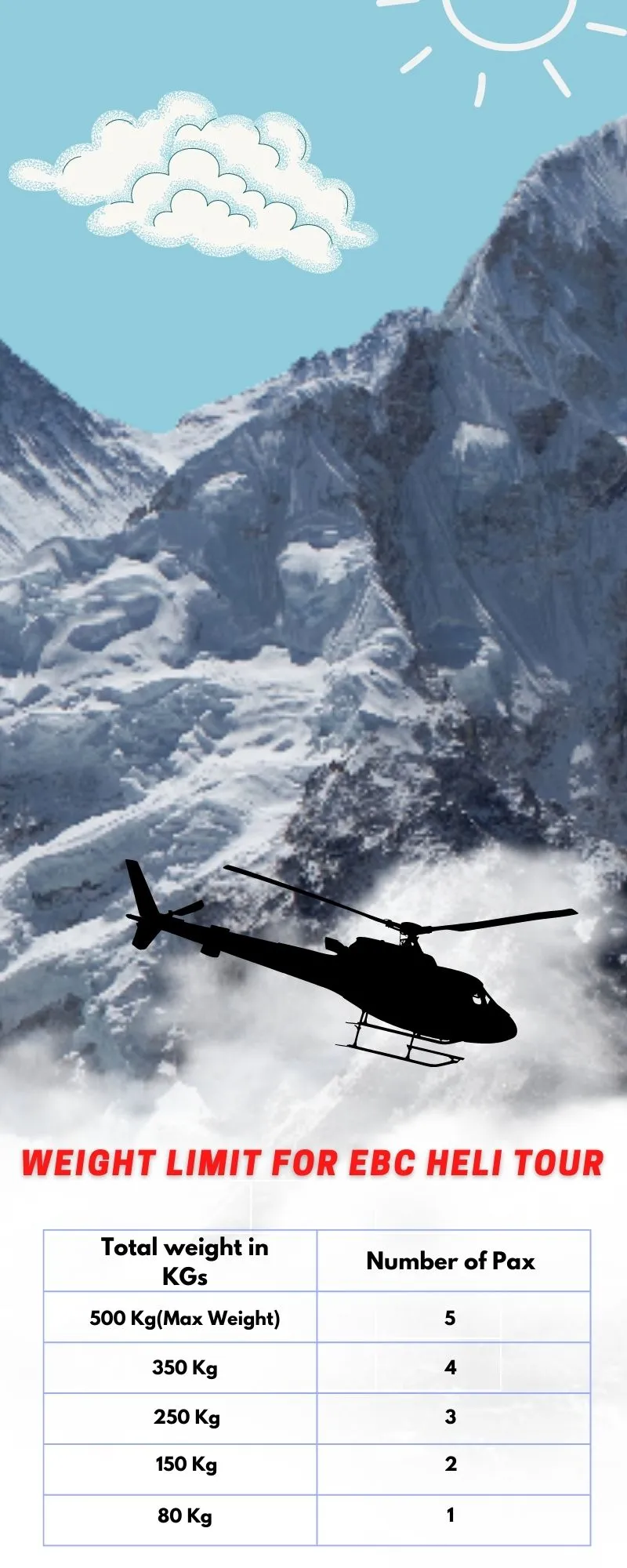 WEIGHT LIMIT FOR EBC HELI TOUR

| Total weight in KGs | Number of Pax |
|---|---|
| 500 Kg(Max Weight) | 5 |
| 350 Kg | 4 |
| 250 Kg | 3 |
| 150 Kg | 2 |
| 80 Kg | 1 |